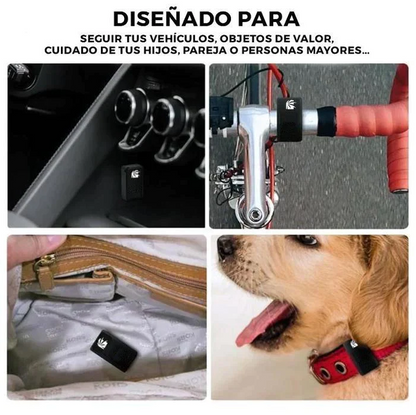 DISEÑADO PARA

SEGUIR TUS VEHÍCULOS, OBJETOS DE VALOR, CUIDADO DE TUS HIJOS, PAREJA O PERSONAS MAYORES...